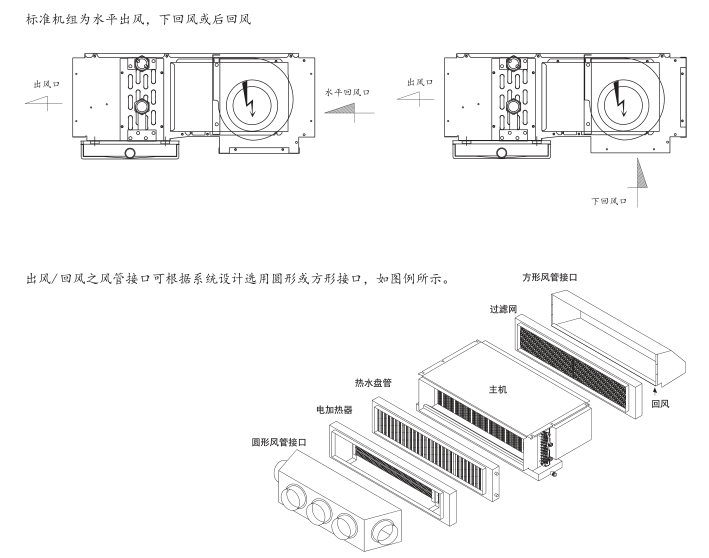 标准机组为水平出风，下回风或后回风

出风口

水平回风口

出风口

下回风口

出风/回风之风管接口可根据系统设计选用圆形或方形接口，如图例所示。

方形风管接口

过滤网

热水盘管

主机

回风

电加热器

圆形风管接口